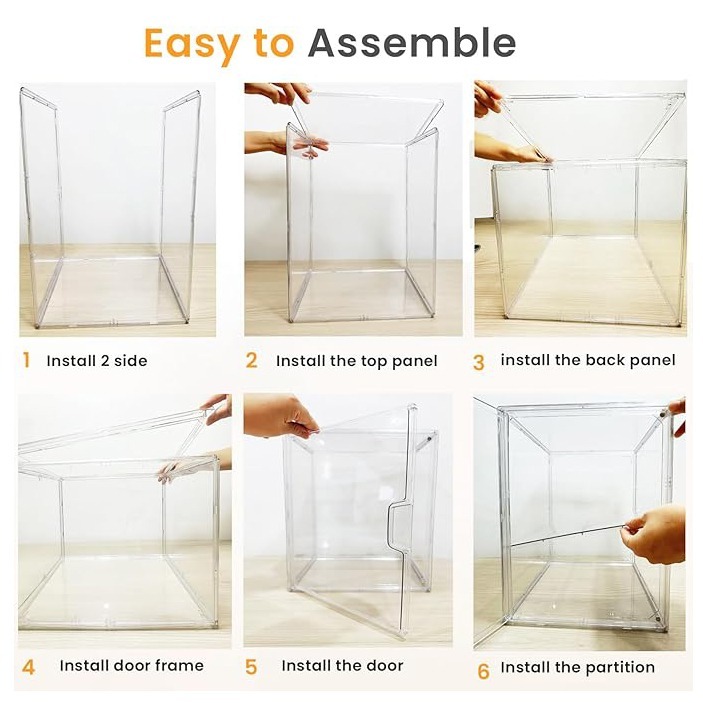 Easy to Assemble

1 Install 2 side

2 Install the top panel

3 install the back panel

4 Install door frame

5 Install the door

6 Install the partition